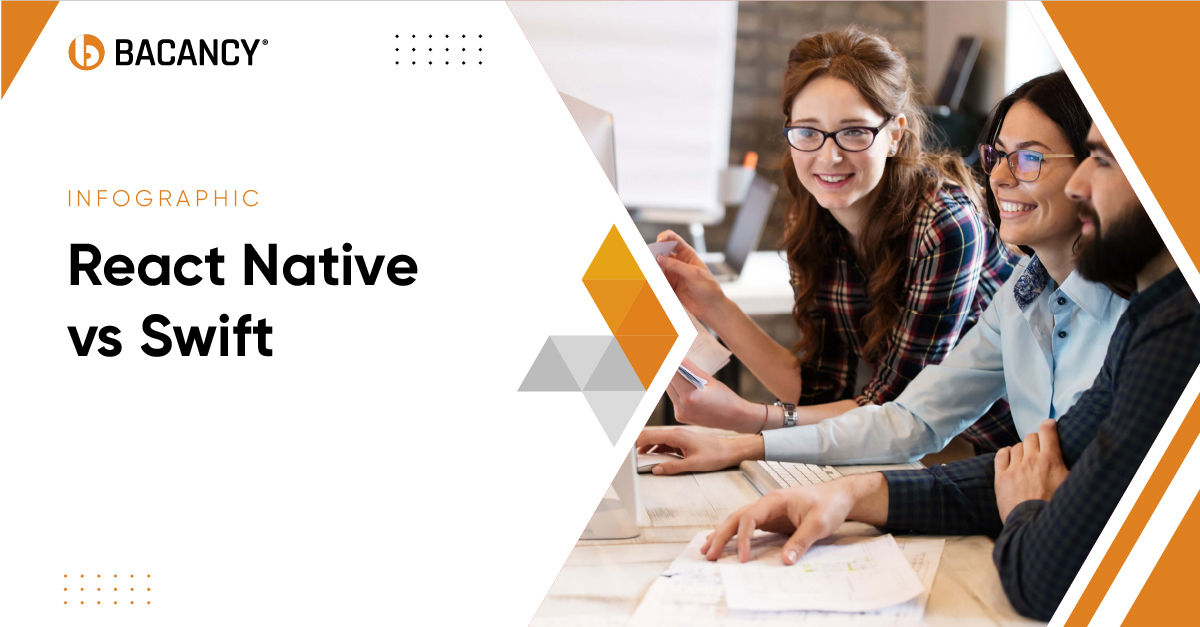 BACANCY®

INFOGRAPHIC

React Native vs Swift