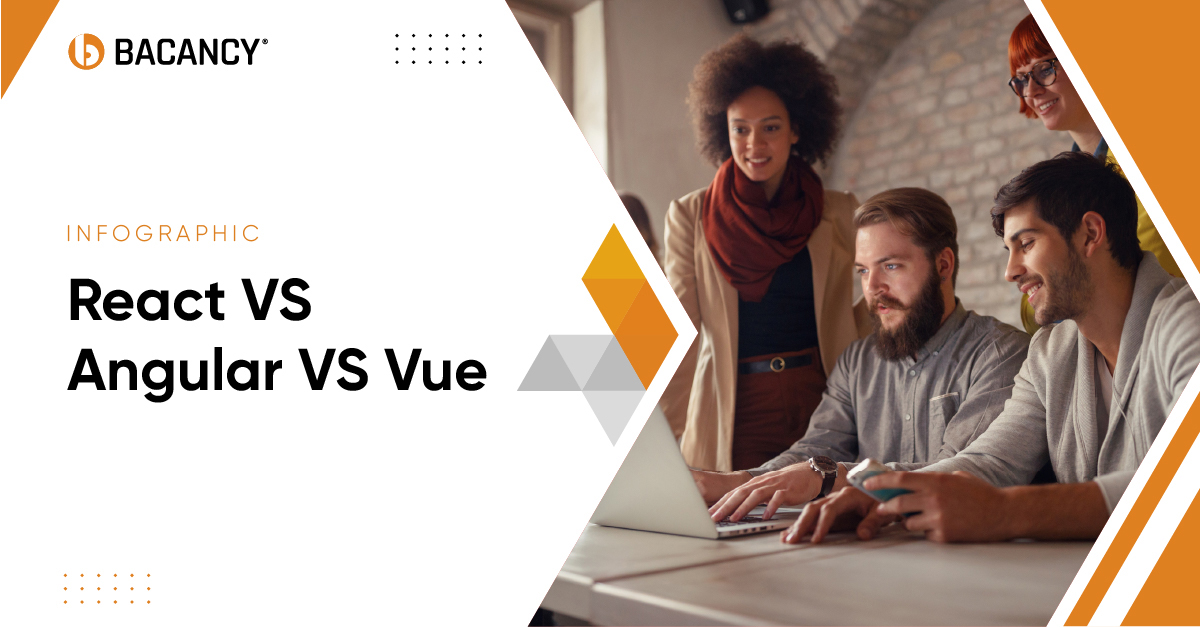 BACANCY®

INFOGRAPHIC

React VS Angular VS Vue